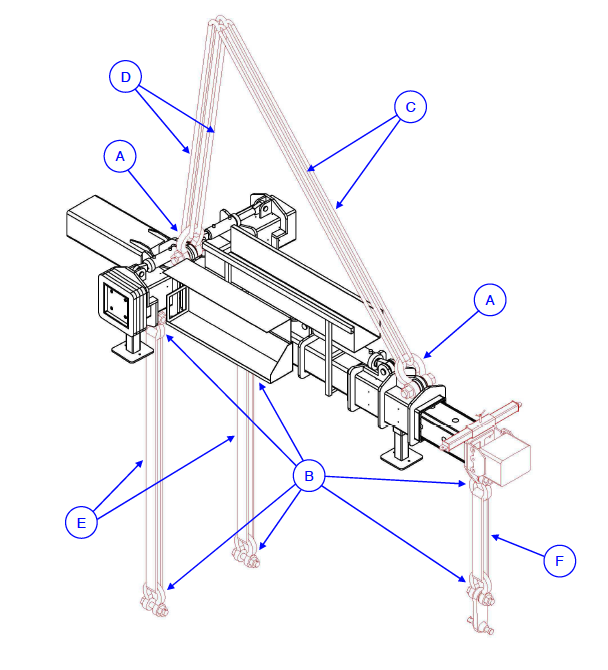 D
C
A
A
B
E
F